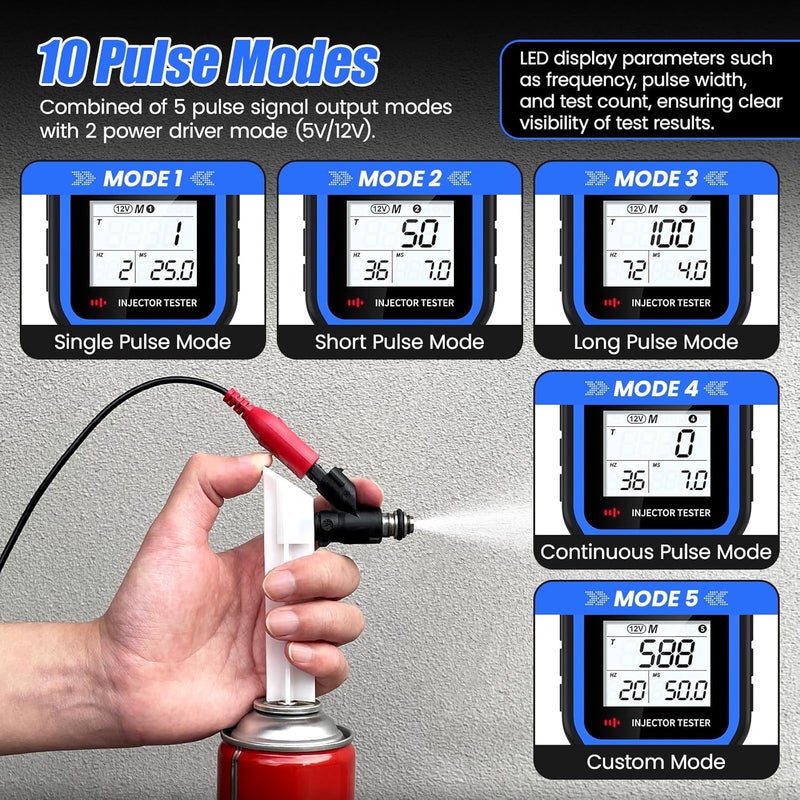 10 Pulse Modes
Combined of 5 pulse signal output modes with 2 power driver mode (5V/12V).

LED display parameters such as frequency, pulse width, and test count, ensuring clear visibility of test results.

MODE 1
12V M 1
T 1
HZ 2 MS 25.0
INJECTOR TESTER
Single Pulse Mode

MODE 2
12V M 2
T 50
HZ 36 MS 7.0
INJECTOR TESTER
Short Pulse Mode

MODE 3
12V M 3
T 100
HZ 72 MS 4.0
INJECTOR TESTER
Long Pulse Mode

MODE 4
12V M 4
T 0
HZ 36 MS 7.0
INJECTOR TESTER
Continuous Pulse Mode

MODE 5
12V M 5
T 588
HZ 20 MS 50.0
INJECTOR TESTER
Custom Mode